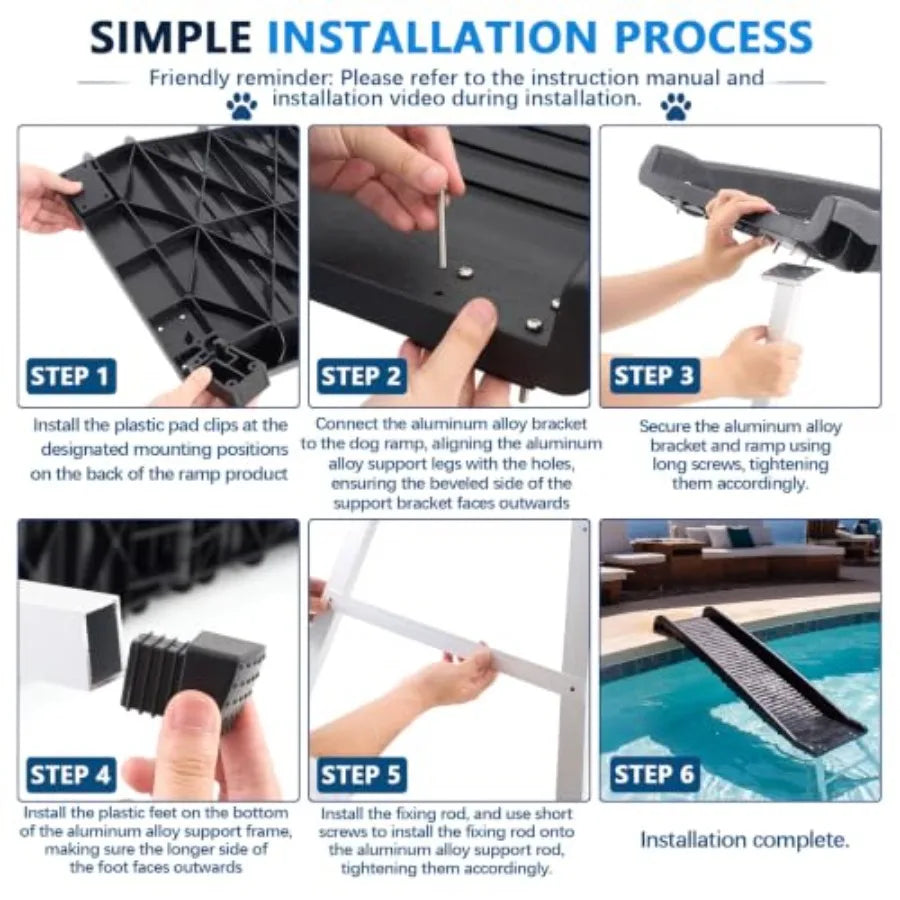 SIMPLE INSTALLATION PROCESS

Friendly reminder: Please refer to the instruction manual and installation video during installation.

STEP 1

Install the plastic pad clips at the designated mounting positions on the back of the ramp product

STEP 2

Connect the aluminum alloy bracket to the dog ramp, aligning the aluminum alloy support legs with the holes, ensuring the beveled side of the support bracket faces outwards

STEP 3

Secure the aluminum alloy bracket and ramp using long screws, tightening them accordingly.

STEP 4

Install the plastic feet on the bottom of the aluminum alloy support frame, making sure the longer side of the foot faces outwards

STEP 5

Install the fixing rod, and use short screws to install the fixing rod onto the aluminum alloy support rod, tightening them accordingly.

STEP 6

Installation complete.